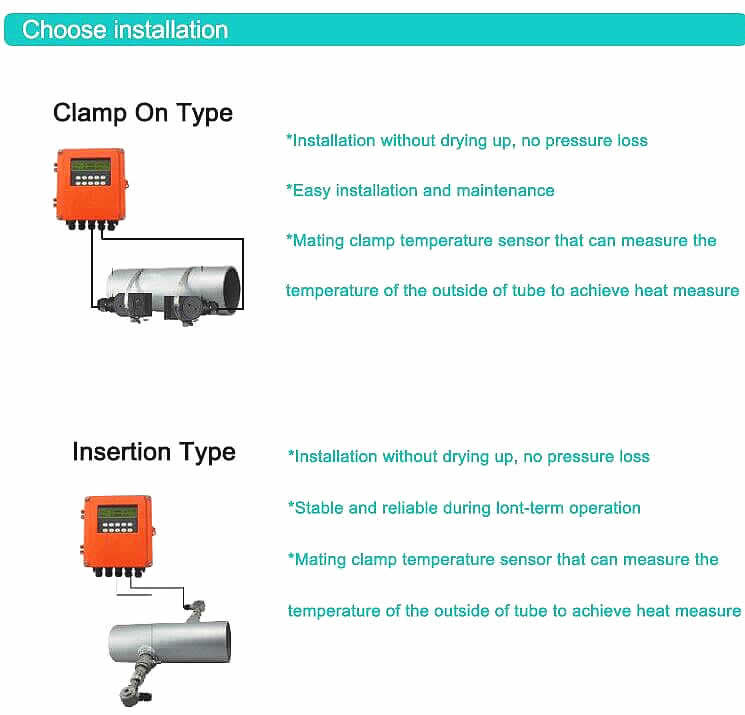 Choose installation

Clamp On Type

*Installation without drying up, no pressure loss

*Easy installation and maintenance

*Mating clamp temperature sensor that can measure the temperature of the outside of tube to achieve heat measure

Insertion Type

*Installation without drying up, no pressure loss

*Stable and reliable during lont-term operation

*Mating clamp temperature sensor that can measure the temperature of the outside of tube to achieve heat measure